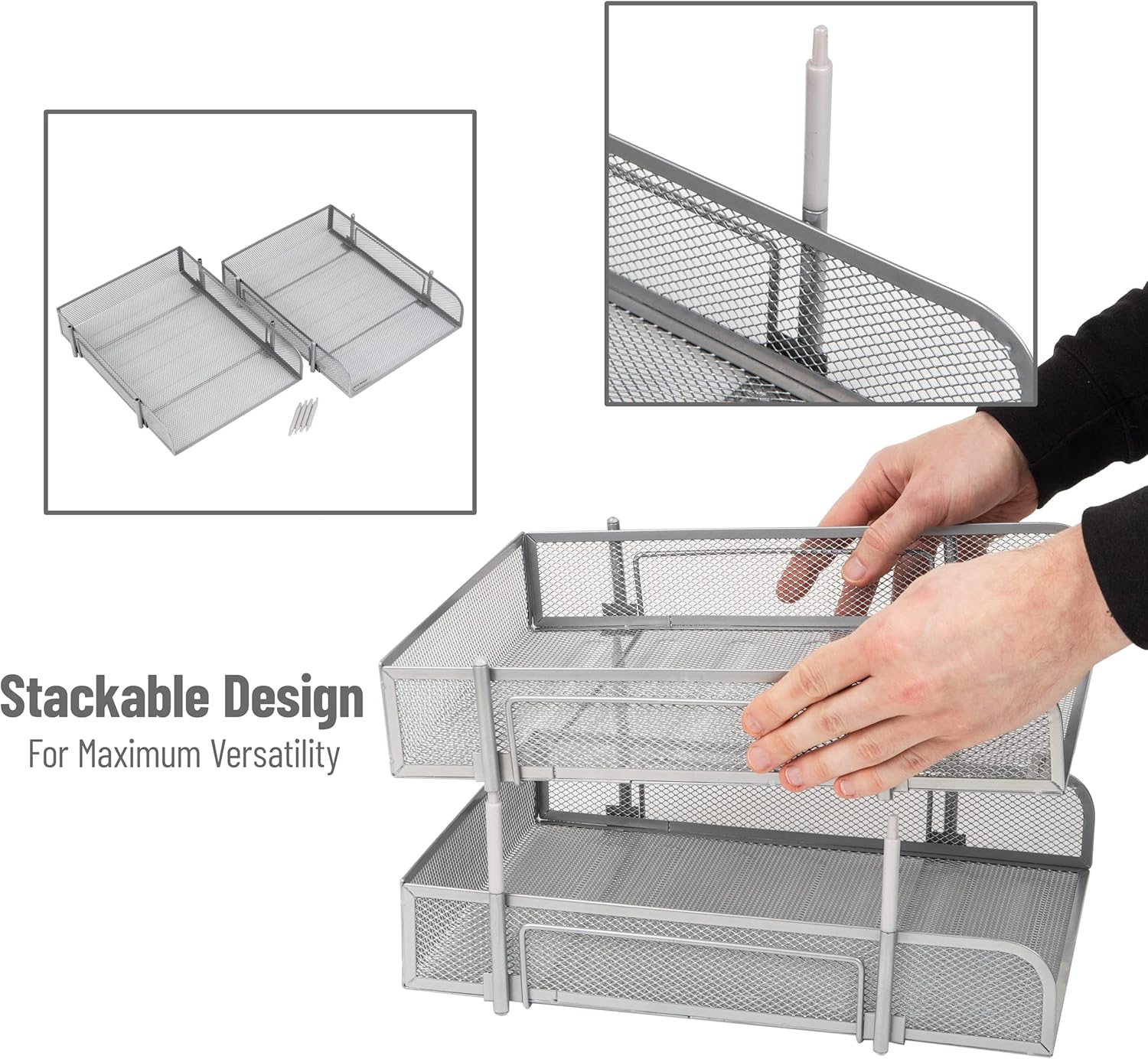 Stackable Design
For Maximum Versatility